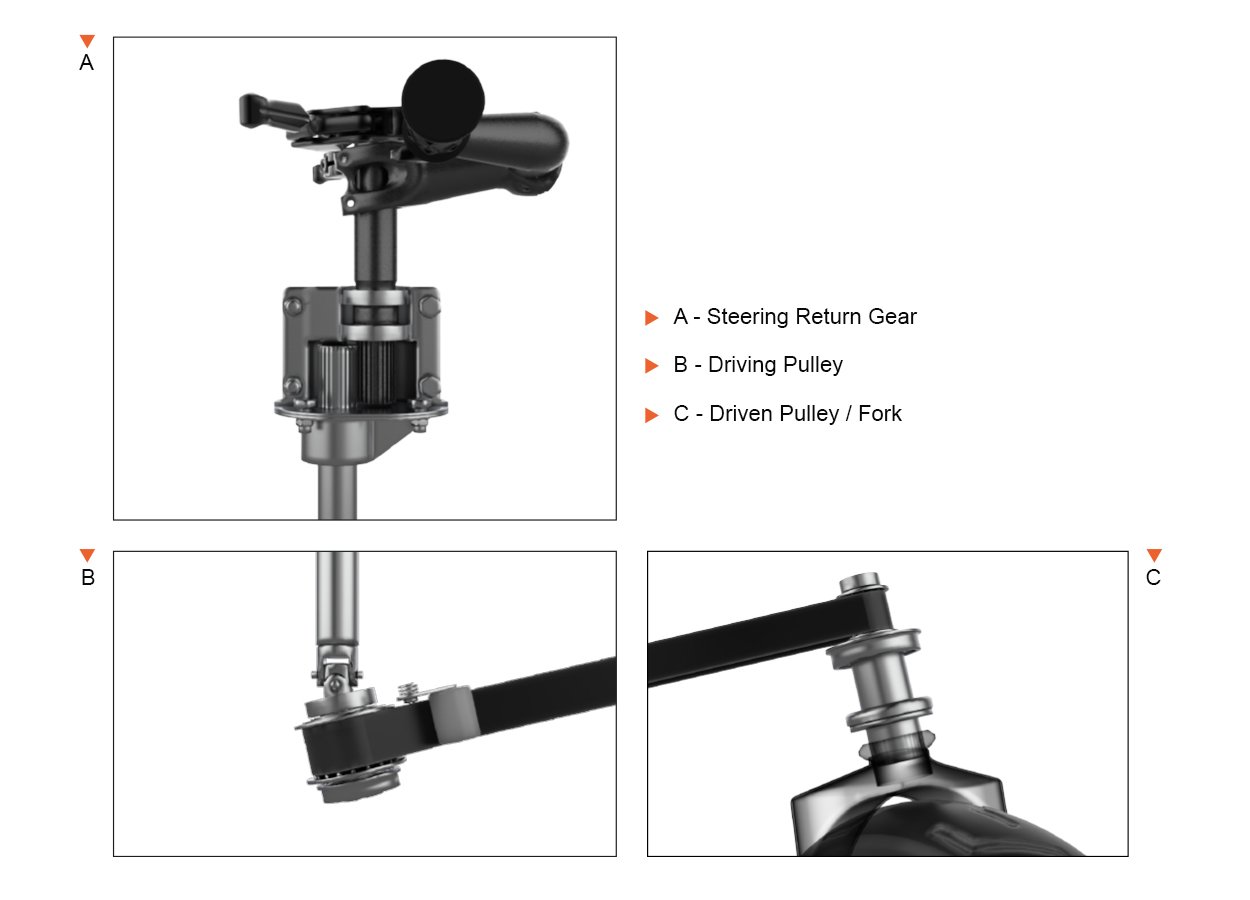 A

A - Steering Return Gear

B - Driving Pulley

C - Driven Pulley / Fork

B

C